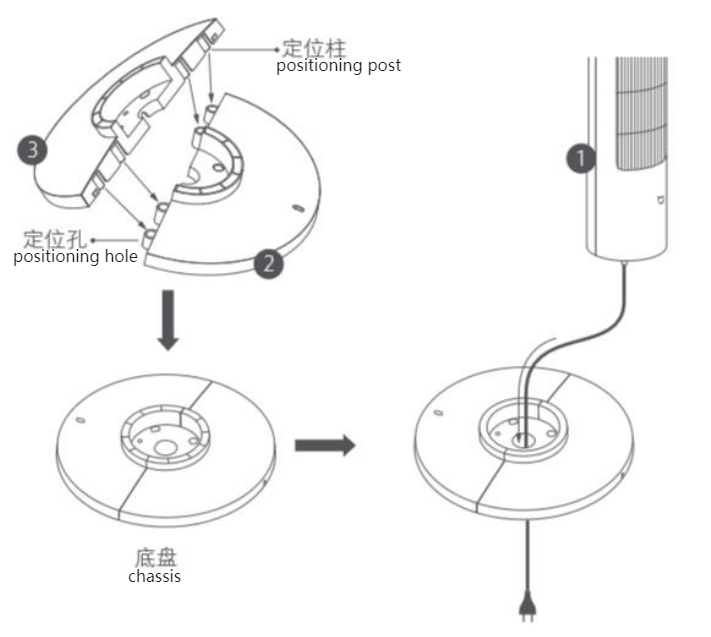 定位柱
positioning post

3

定位孔
positioning hole

2

1

底盘
chassis