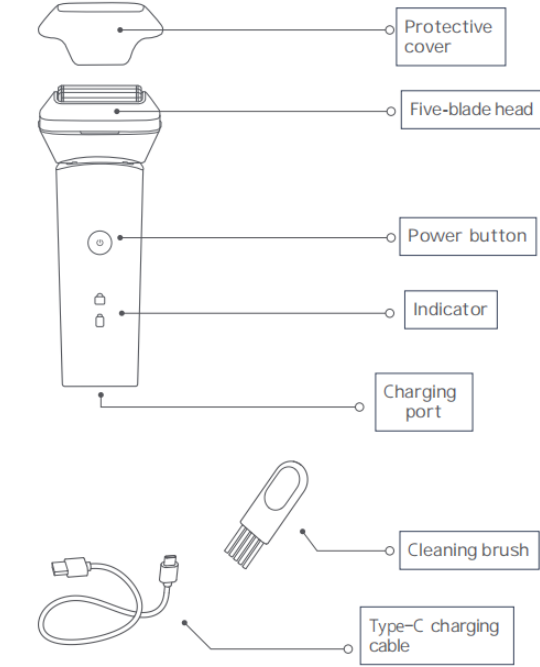 Protective cover

Five-blade head

Power button

Indicator

Charging port

Cleaning brush

Type-C charging cable