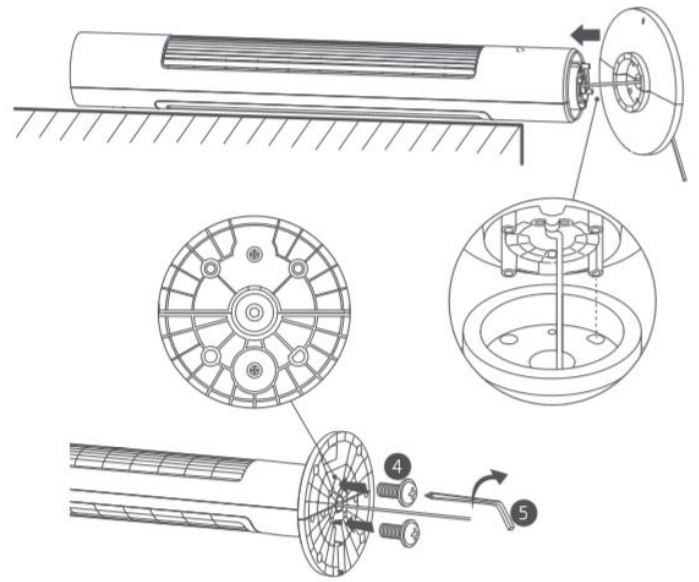 4
5