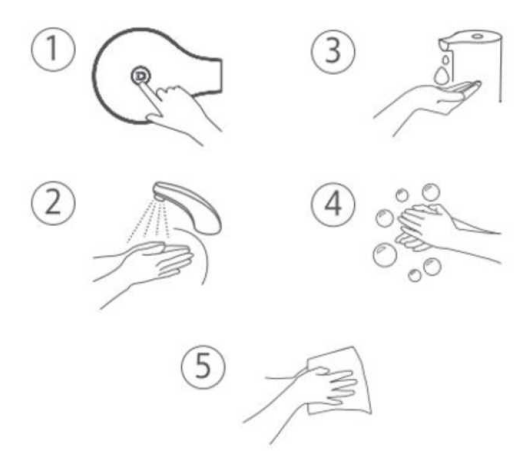 1

3

2

4

5