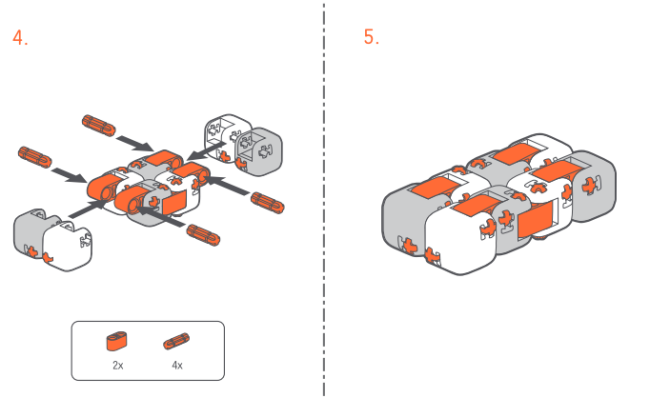 4.

2x

4x

5.