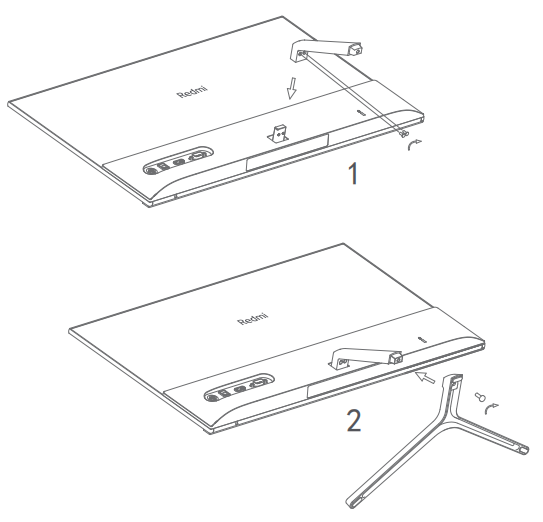 Redmi

1

Redmi

2